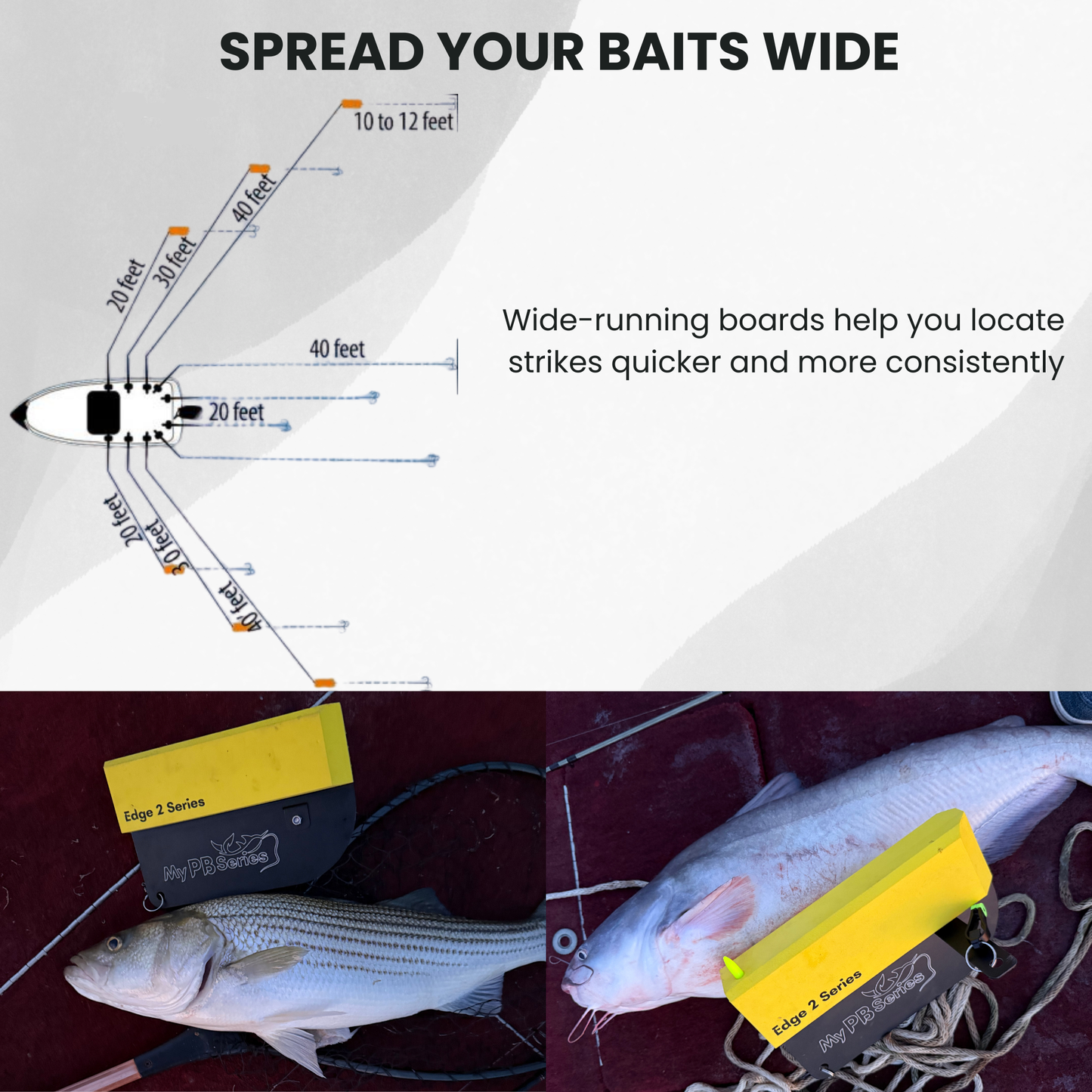 SPREAD YOUR BAITS WIDE

10 to 12 feet

40 feet

30 feet

20 feet

40 feet

20 feet

20 feet

30 feet

40 feet

Wide-running boards help you locate strikes quicker and more consistently

Edge 2 Series

My PB Series

Edge 2 Series

My PB Series